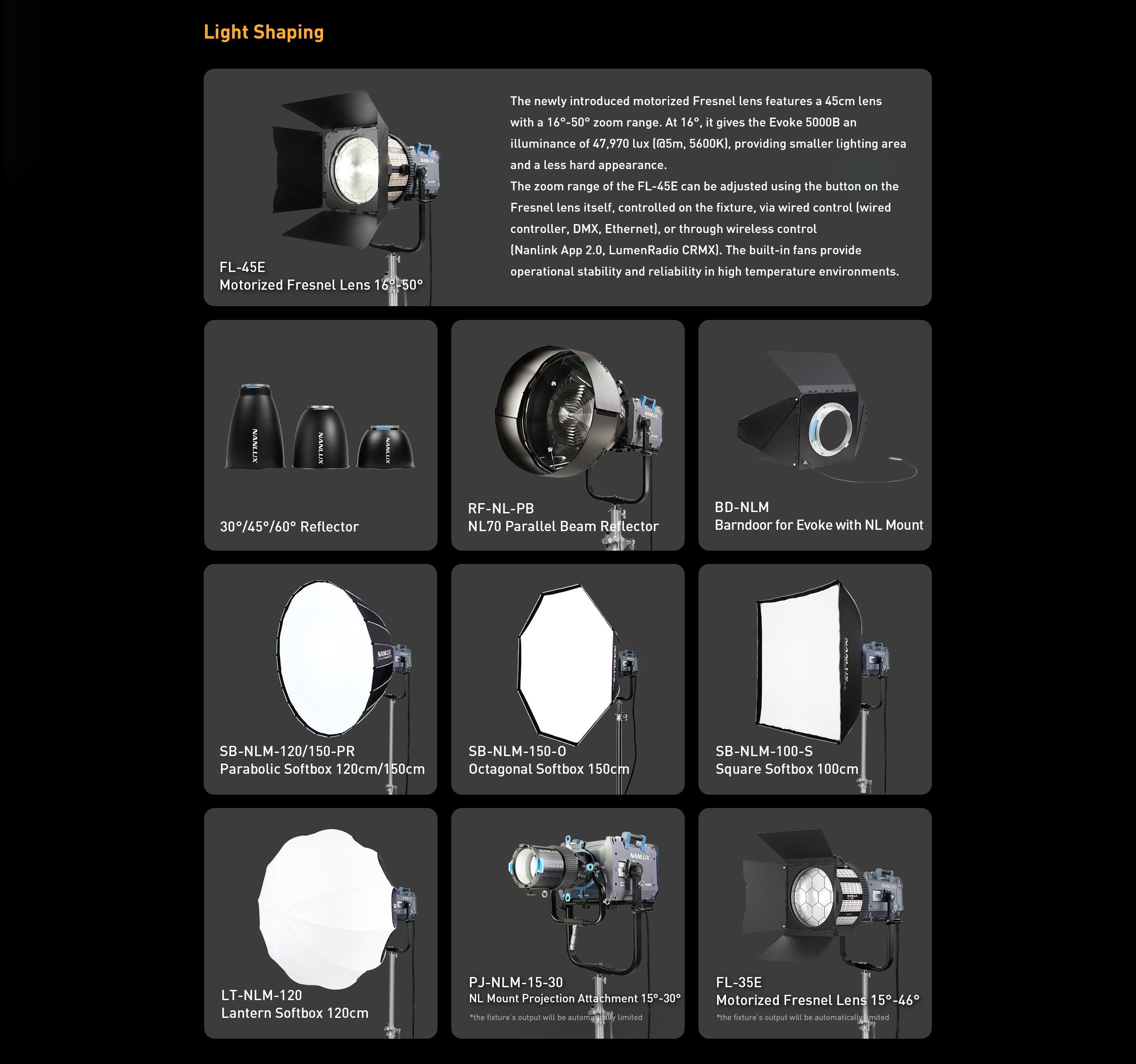 Light Shaping

FL-45E
Motorized Fresnel Lens 16°-50°

The newly introduced motorized Fresnel lens features a 45cm lens with a 16°-50° zoom range. At 16°, it gives the Evoke 5000B an illuminance of 47,970 lux (@5m, 5600K), providing smaller lighting area and a less hard appearance.
The zoom range of the FL-45E can be adjusted using the button on the Fresnel lens itself, controlled on the fixture, via wired control (wired controller, DMX, Ethernet), or through wireless control (Nanlink App 2.0, LumenRadio CRMX). The built-in fans provide operational stability and reliability in high temperature environments.

NANLUX NANLUX NANLUX
30°/45°/60° Reflector

RF-NL-PB
NL70 Parallel Beam Reflector

BD-NLM
Barndoor for Evoke with NL Mount

SB-NLM-120/150-PR
Parabolic Softbox 120cm/150cm

SB-NLM-150-O
Octagonal Softbox 150cm

SB-NLM-100-S
Square Softbox 100cm

LT-NLM-120
Lantern Softbox 120cm

PJ-NLM-15-30
NL Mount Projection Attachment 15°-30°
*the fixture's output will be automatically limited

FL-35E
Motorized Fresnel Lens 15°-46°
*the fixture's output will be automatically limited